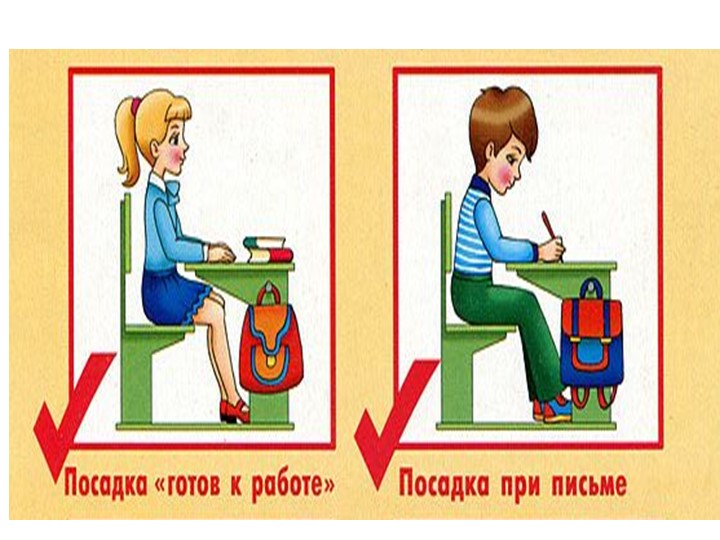 Посадка «готов к работе»

Посадка при письме