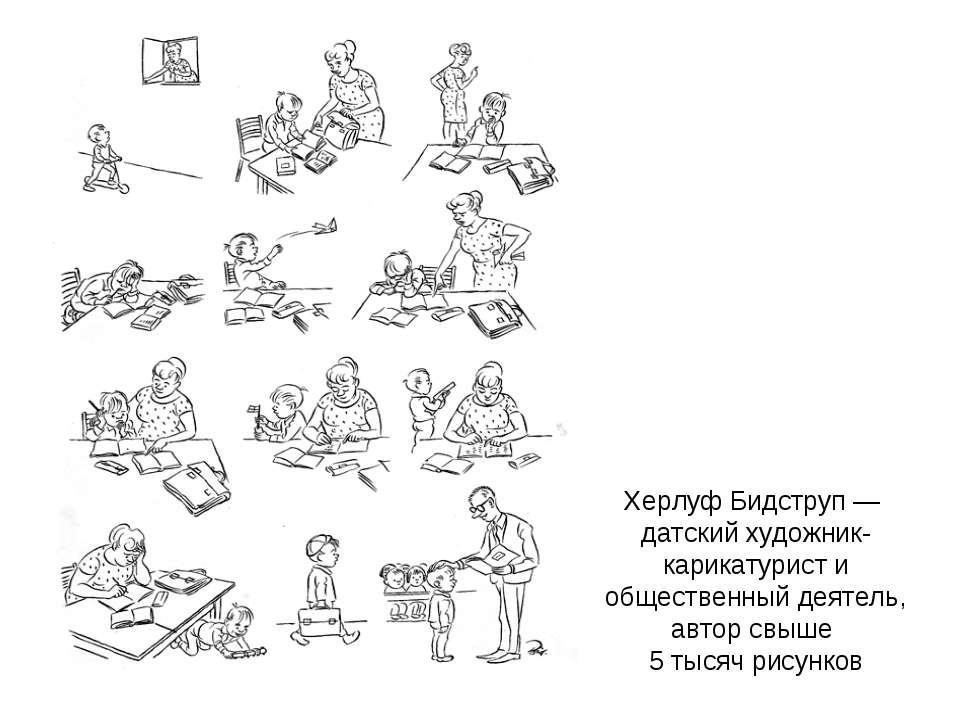 Херлуф Бидструп — датский художник-карикатурист и общественный деятель, автор свыше 5 тысяч рисунков