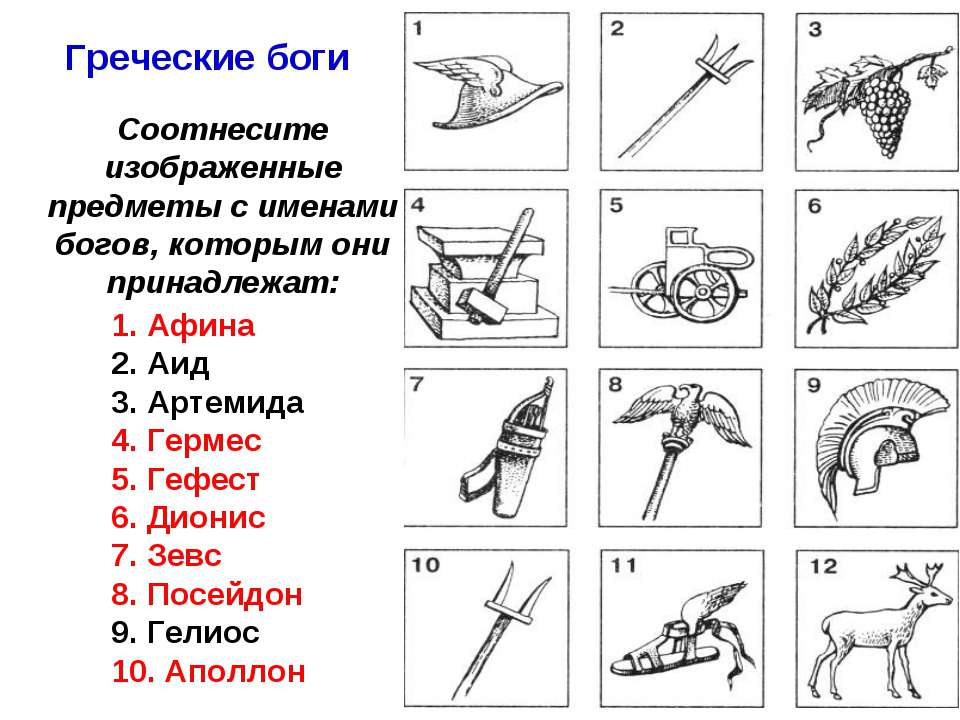 Греческие боги

Соотнесите изображенные предметы с именами богов, которым они принадлежат:

1. Афина
2. Аид
3. Артемида
4. Гермес
5. Гефест
6. Дионис
7. Зевс
8. Посейдон
9. Гелиос
10. Аполлон

1
2
3
4
5
6
7
8
9
10
11
12