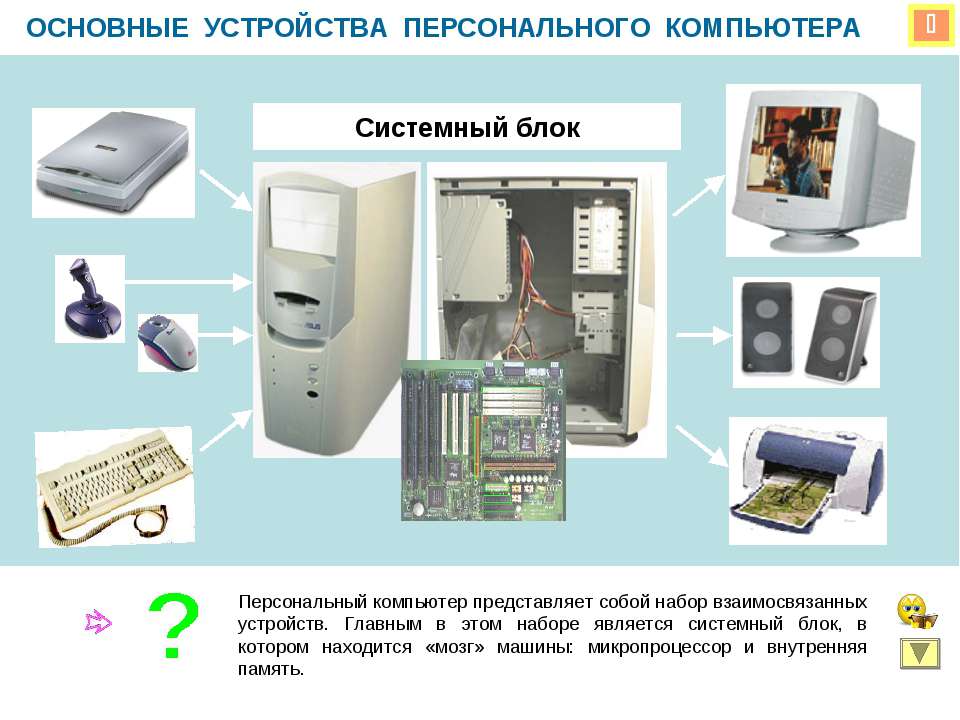 ОСНОВНЫЕ УСТРОЙСТВА ПЕРСОНАЛЬНОГО КОМПЬЮТЕРА

Системный блок

?

Персональный компьютер представляет собой набор взаимосвязанных устройств. Главным в этом наборе является системный блок, в котором находится «мозг» машины: микропроцессор и внутренняя память.